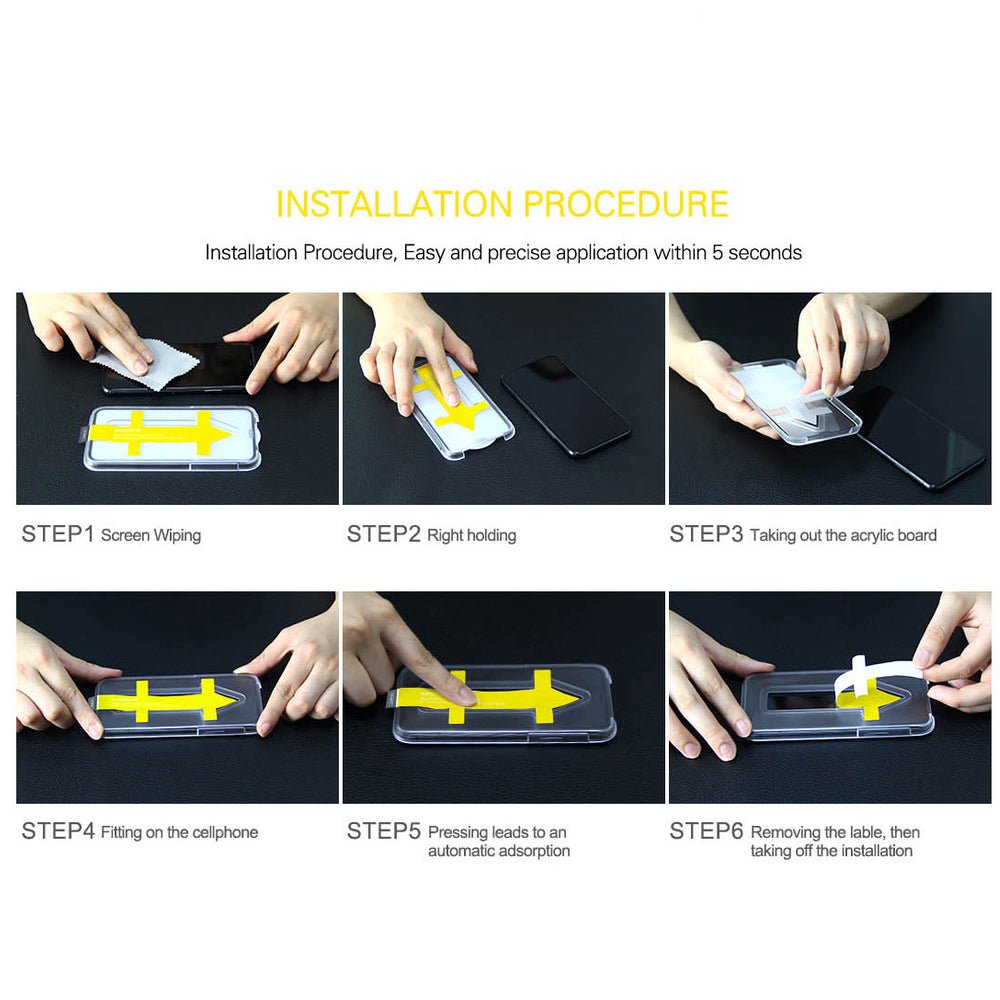 INSTALLATION PROCEDURE

Installation Procedure, Easy and precise application within 5 seconds

STEP1 Screen Wiping

STEP2 Right holding

STEP3 Taking out the acrylic board

STEP4 Fitting on the cellphone

STEP5 Pressing leads to an automatic adsorption

STEP6 Removing the lable, then taking off the installation